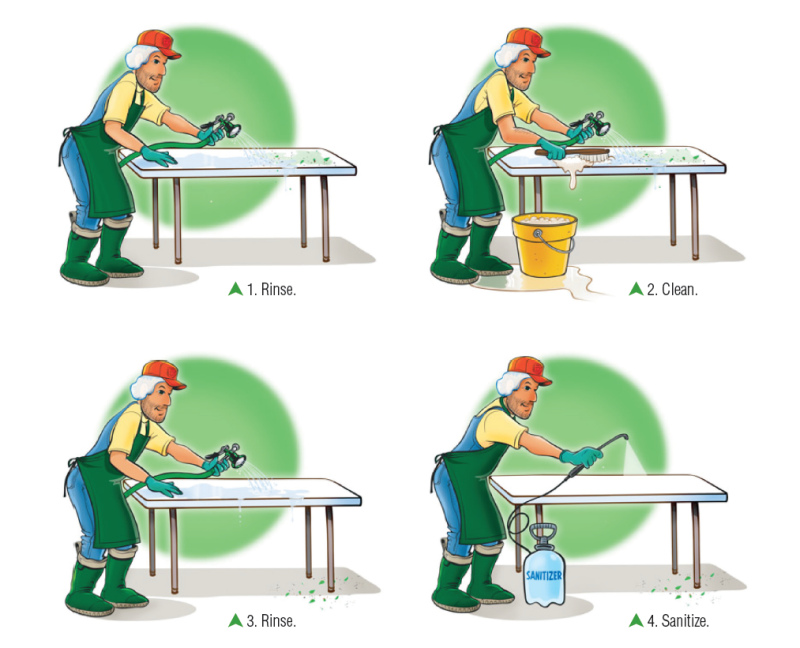 1. Rinse.

2. Clean.

3. Rinse.

SANITIZER

4. Sanitize.